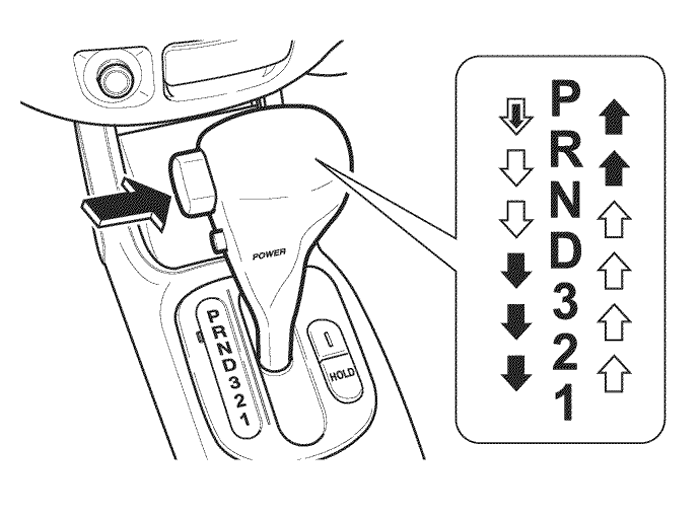 POWER

P R N D 3 2 1

HOLD

P
R
N
D
3
2
1