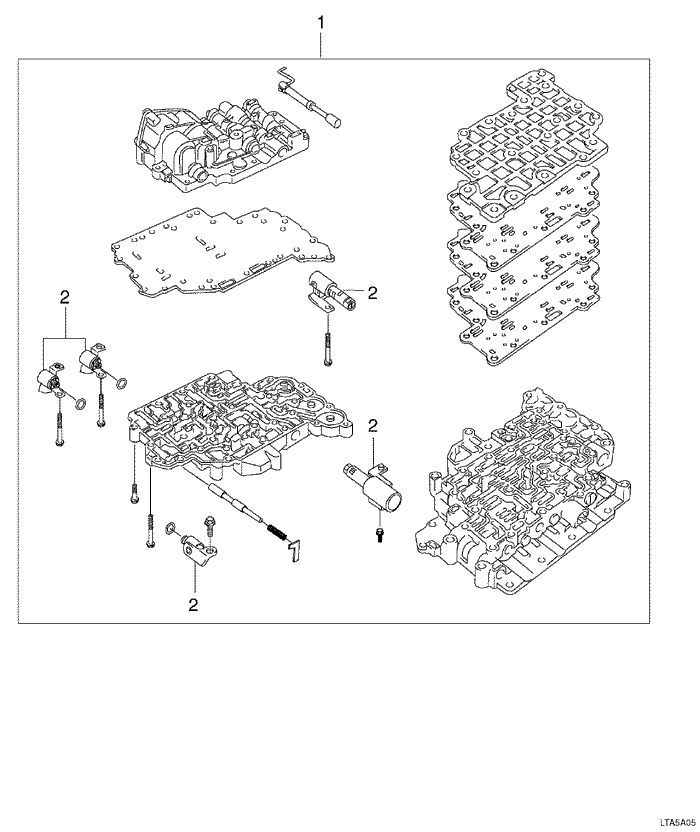 1
2
2
2
2
LTA5A05