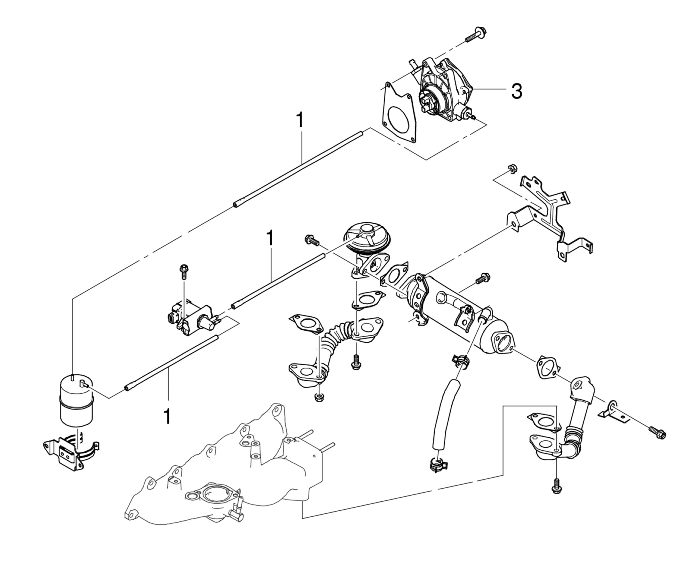 3
1
1
1