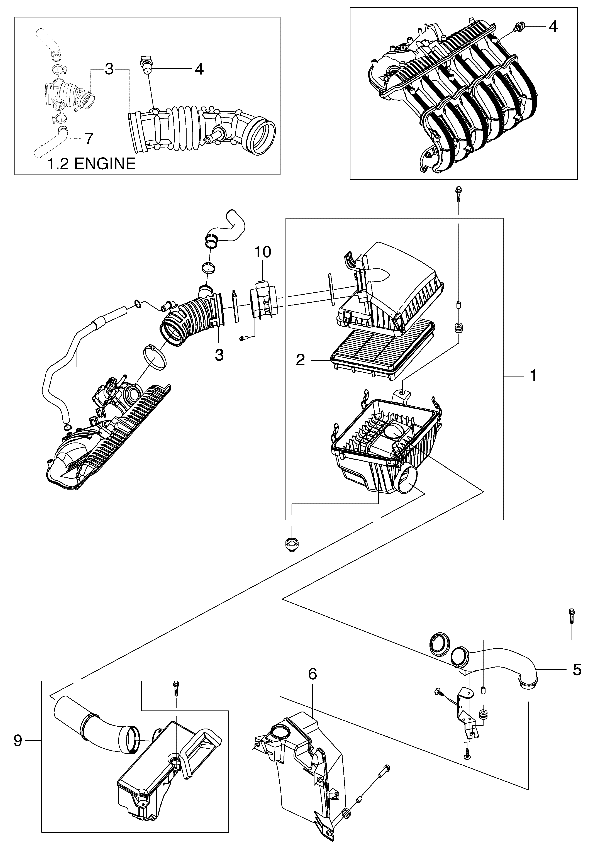 3
4
7
1.2 ENGINE
4
10
3
2
1
5
6
9