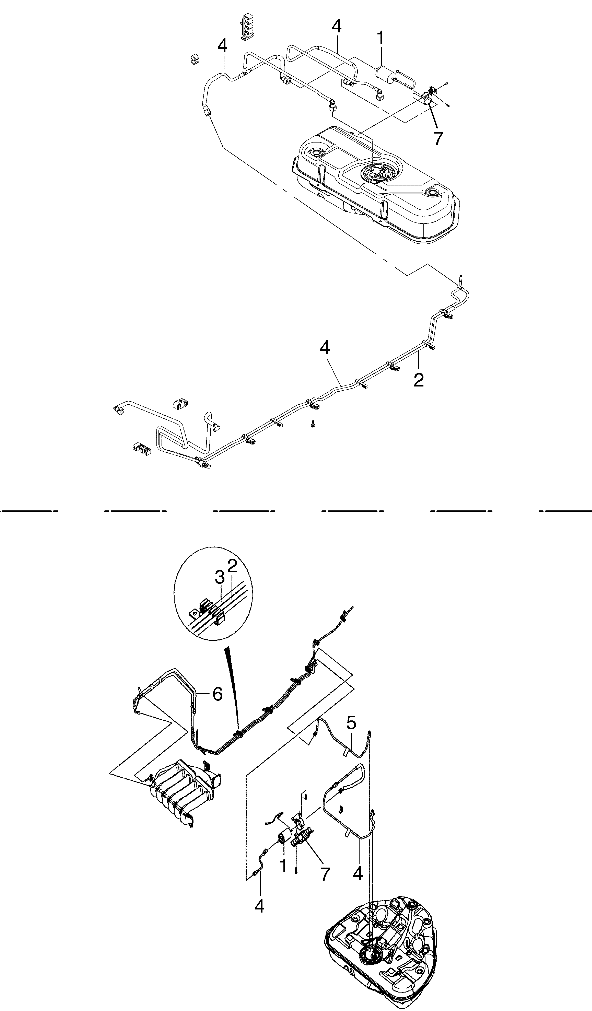 4
4
1
7
4
2
3
2
6
5
1
7
4
4