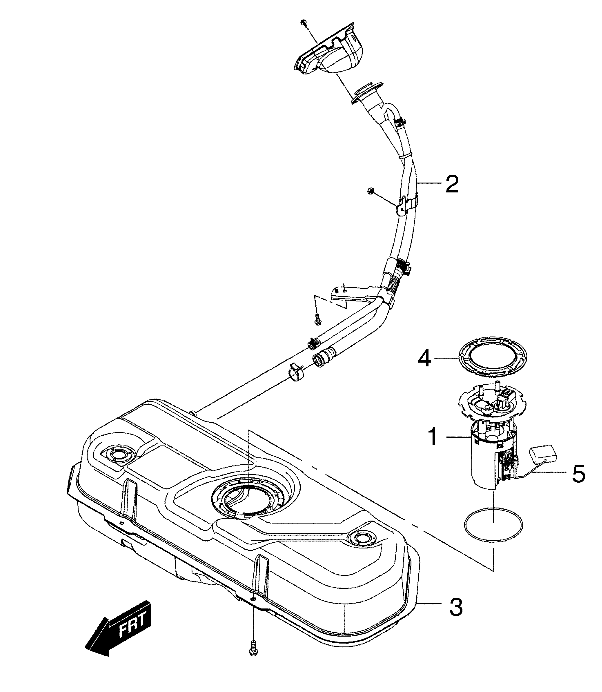 2
4
1
5
3
FRT