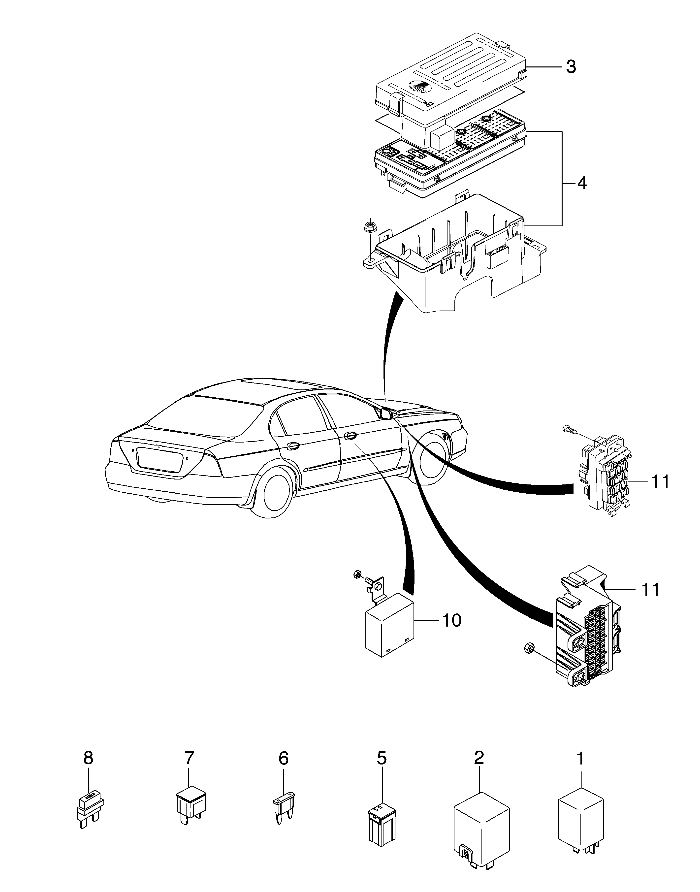 3
4
11
11
10
8
7
6
5
2
1