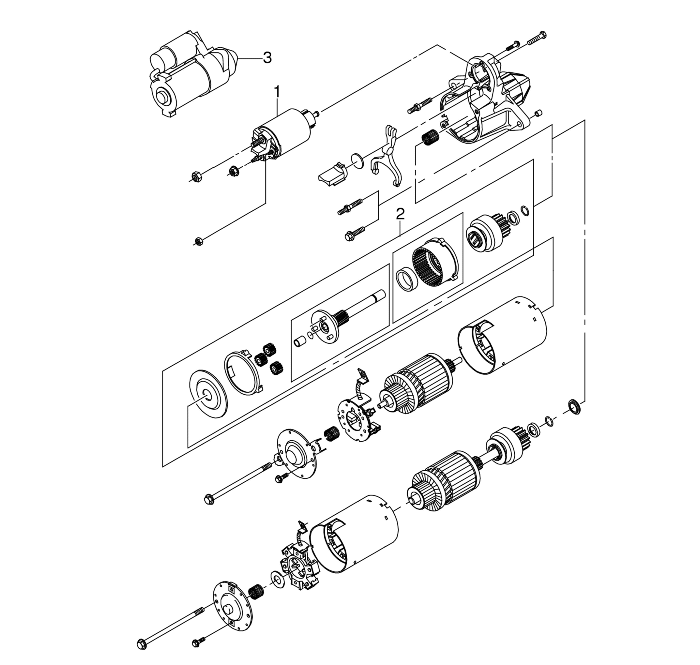 3
1
2