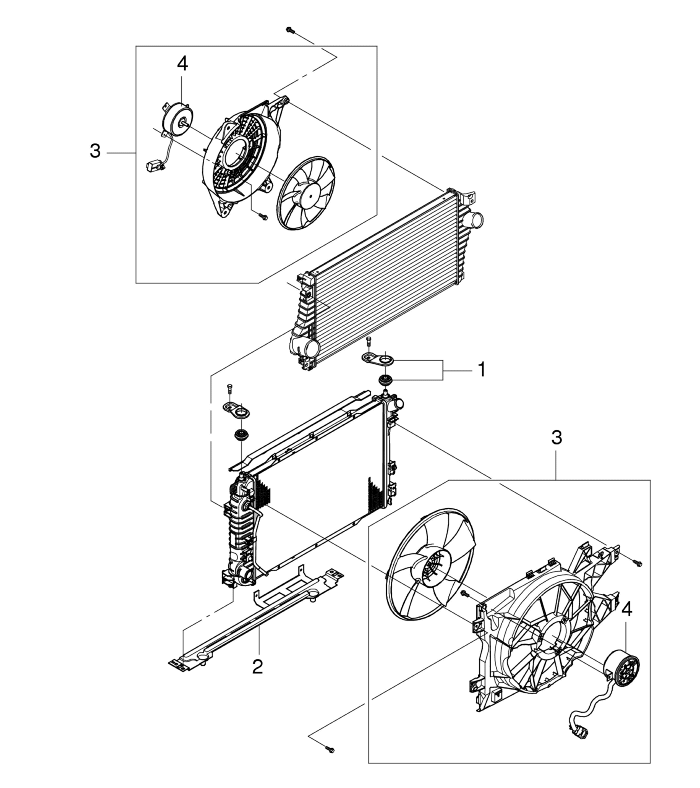 4
3
1
3
4
2