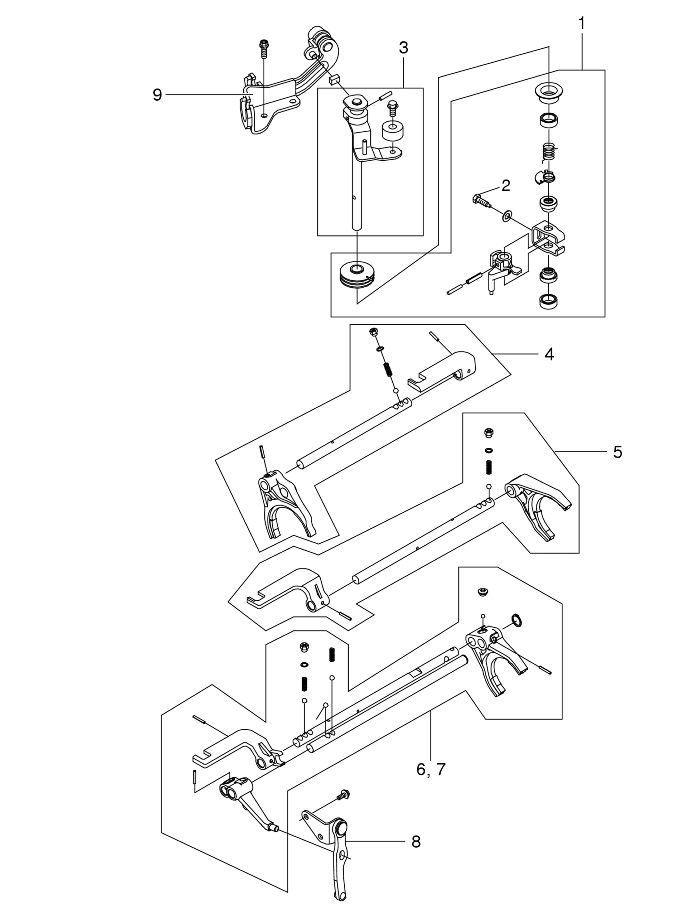 1
3
9
2
4
5
6, 7
8