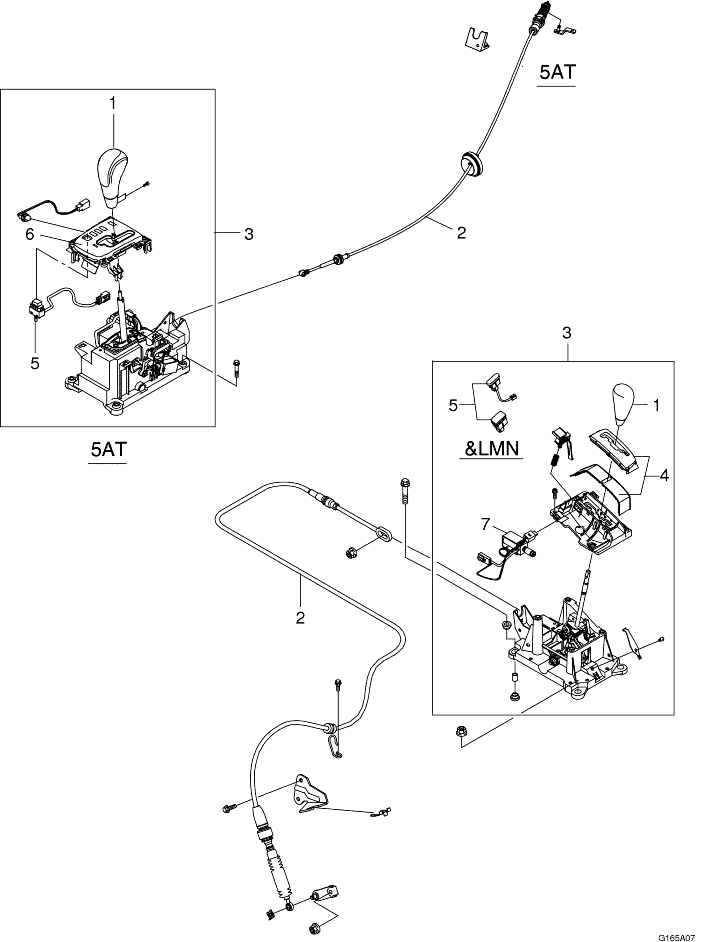 5AT

1

6

3

2

5

5AT

3

5

1

&LMN

4

7

2

G165A07