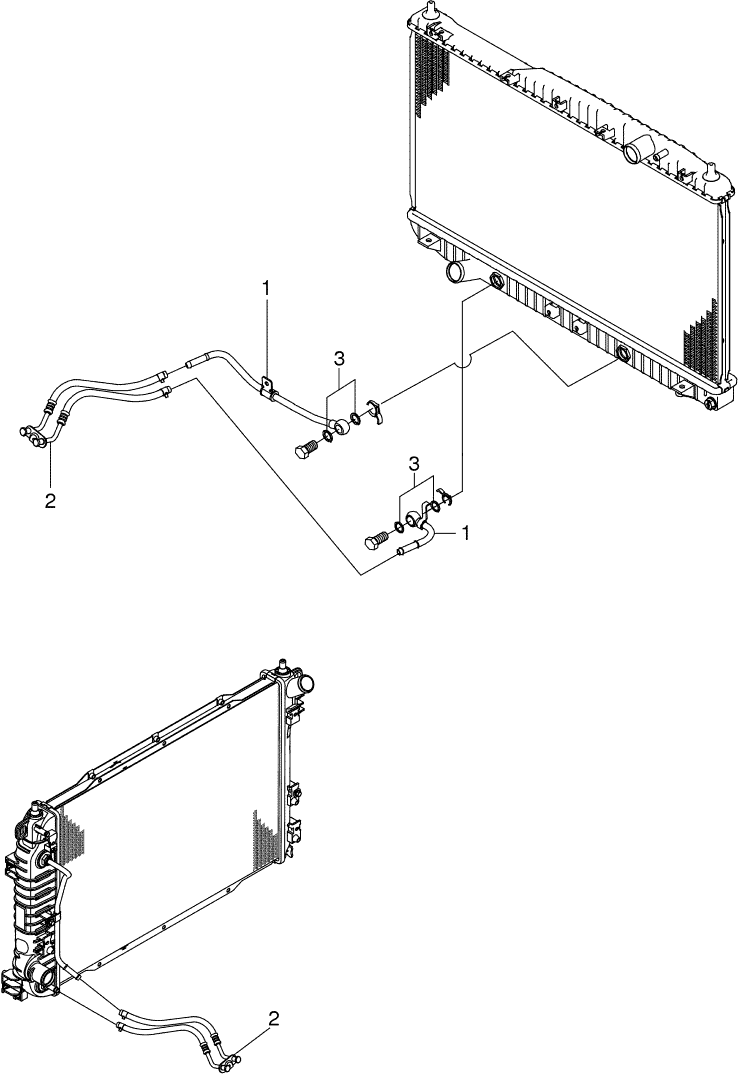 1
3
2
3
1
2