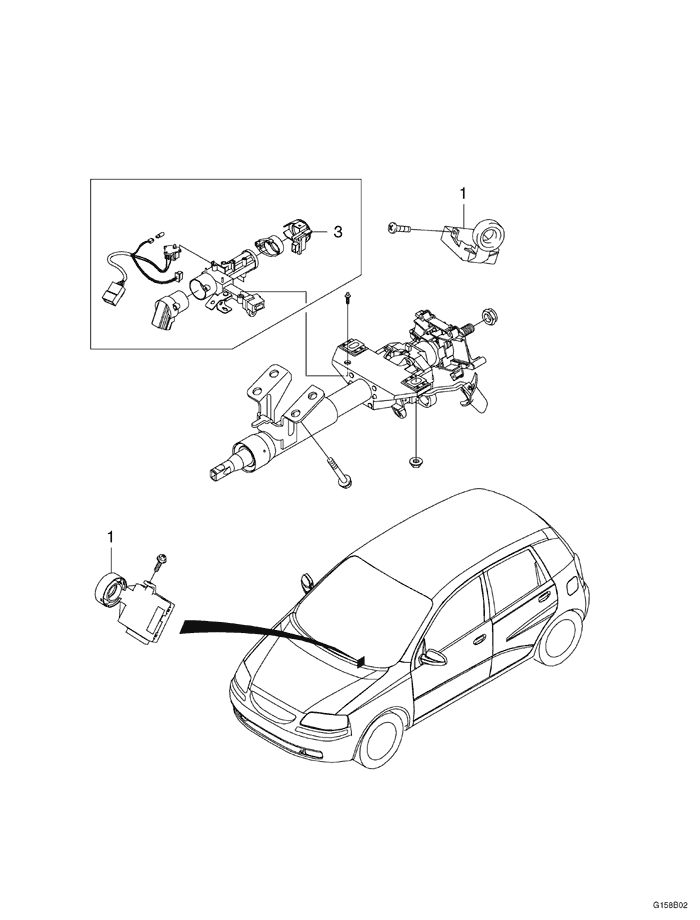 1

3

1

G158B02