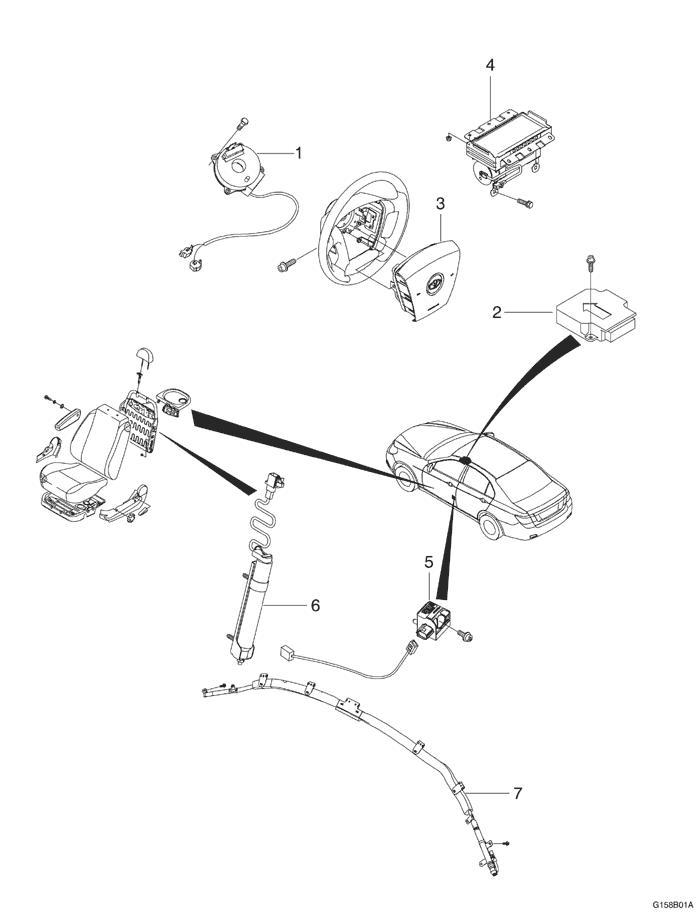 4
1
3
2
5
6
7
G158B01A