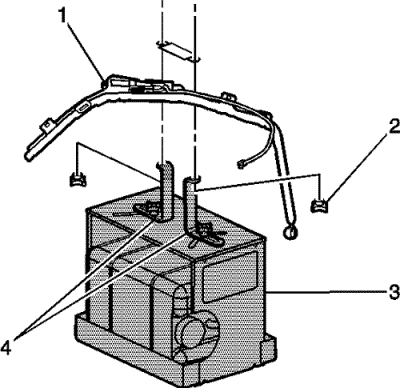 1
2
3
4