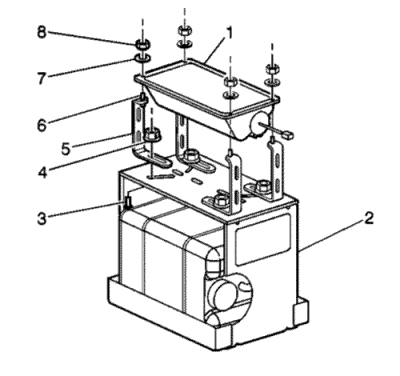 8
1
7
6
5
4
3
2