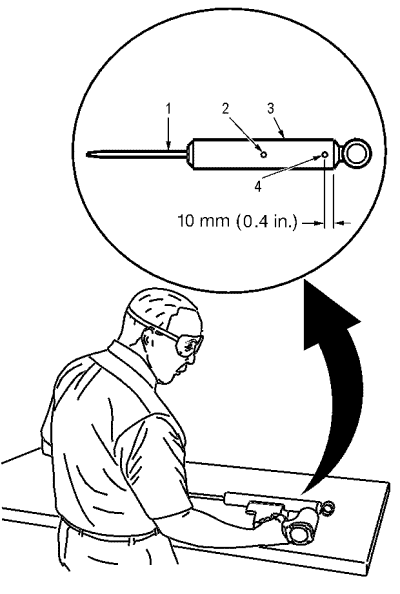 1
2
3
4
10 mm (0.4 in.)