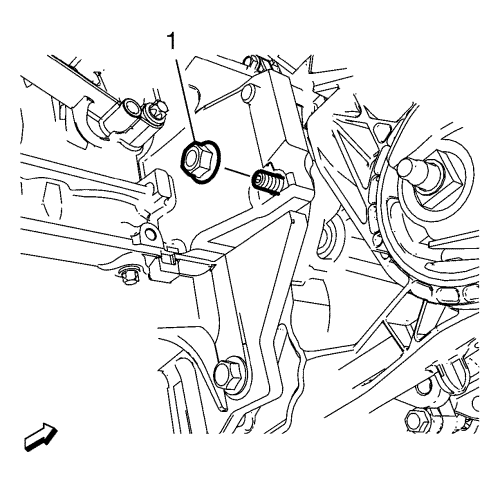 1