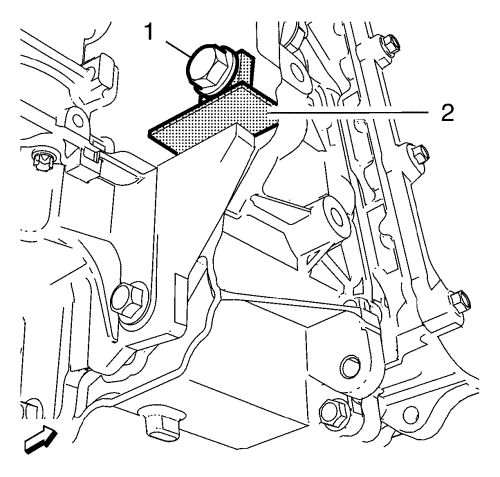 1
2