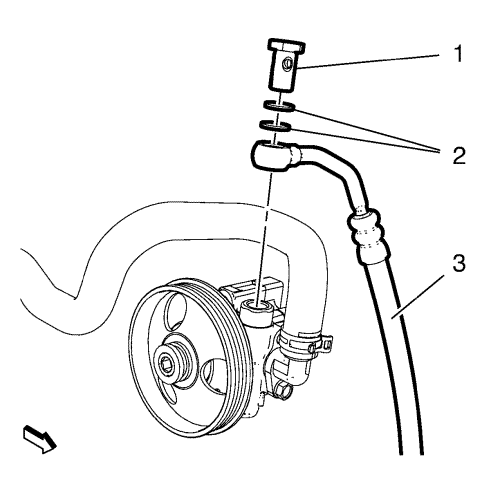 1

2

3