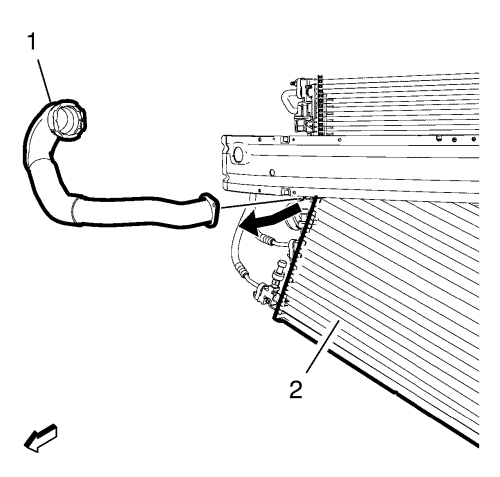 1

2