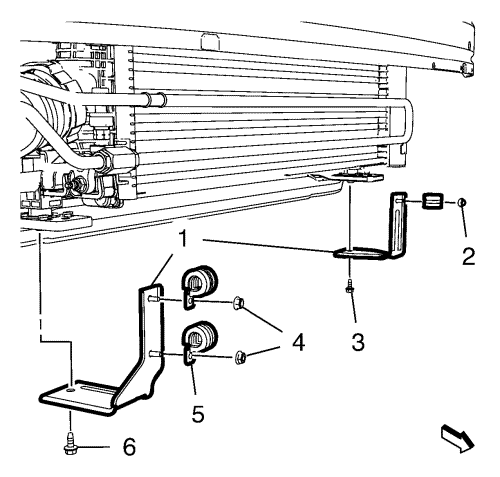 1
2
3
4
5
6