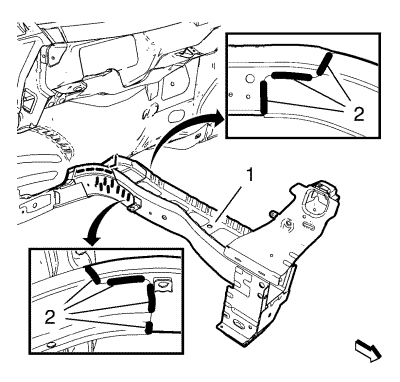 2
1
2