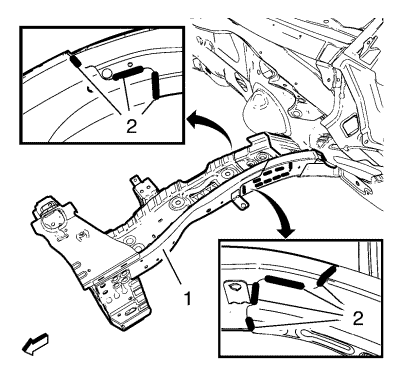 2
1
2