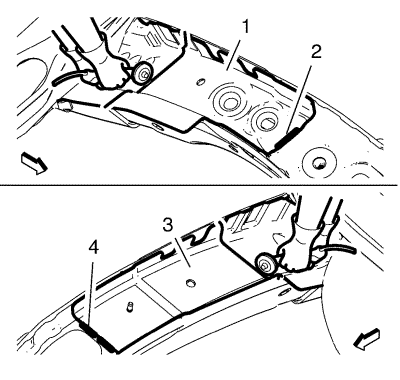 1
2
3
4