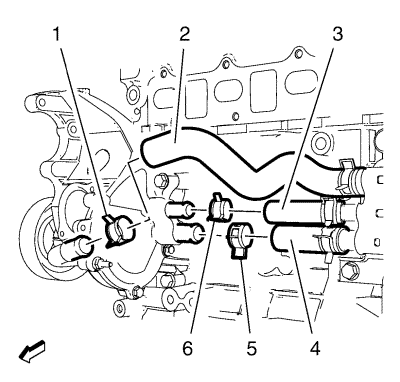 1
2
3
6
5
4