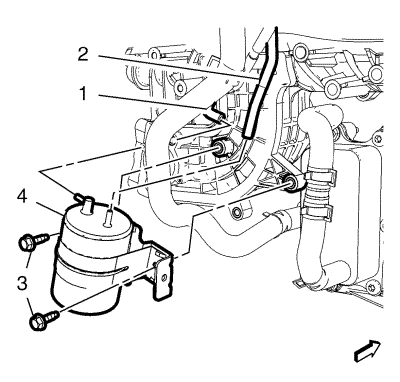 2
1
4
3