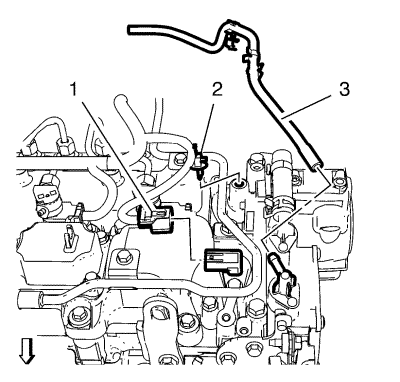 1
2
3