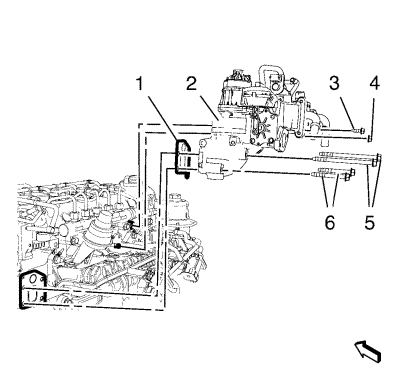 1 2 3 4
6 5