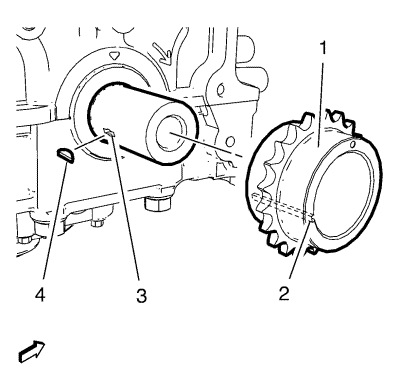 1

4

3

2