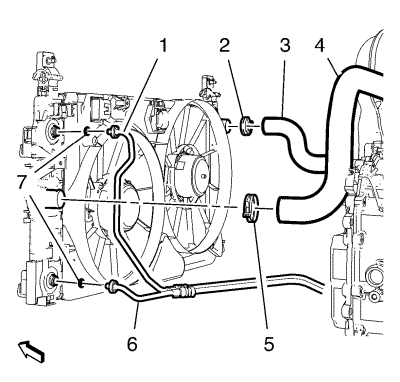 1
2
3
4
7
6
5