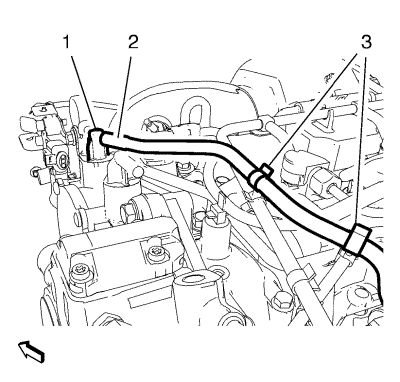 1
2
3