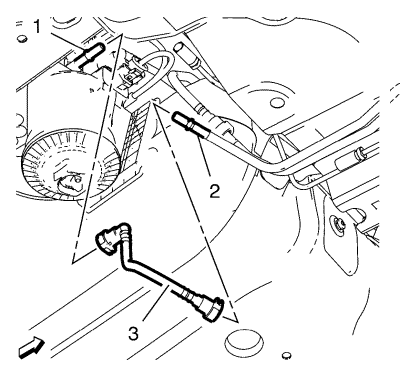 1
2
3