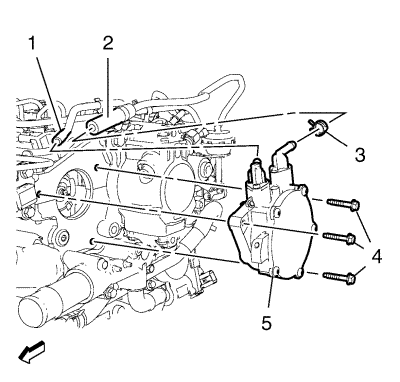 1
2
3
4
5