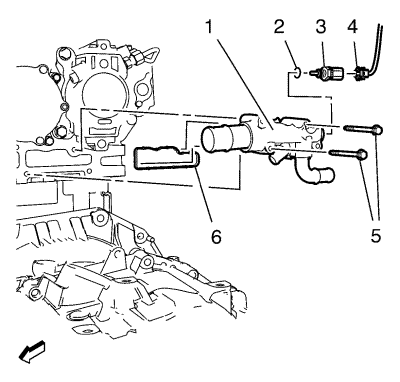 1
2
3
4
6
5