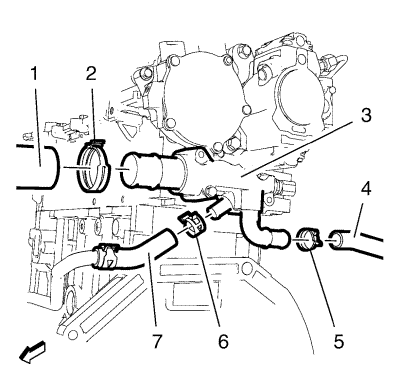 1
2
3
4
7
6
5