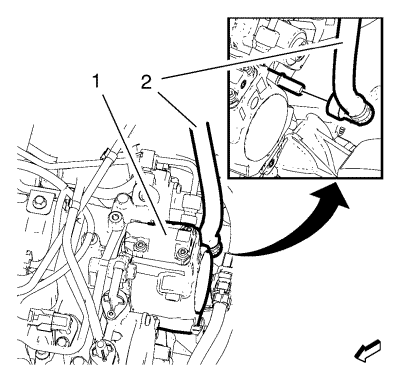 1
2