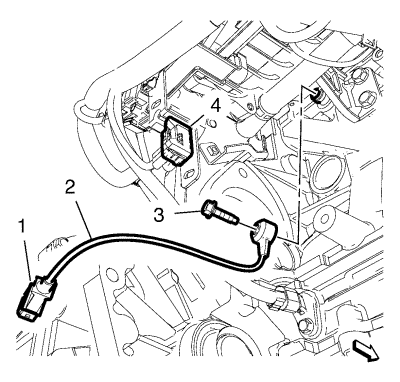 4
2
3
1