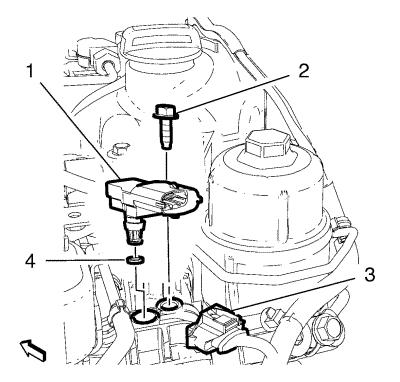 1
2
4
3