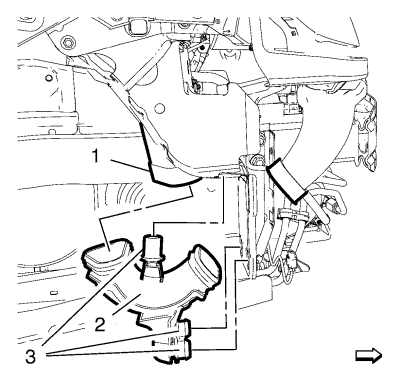 1
2
3