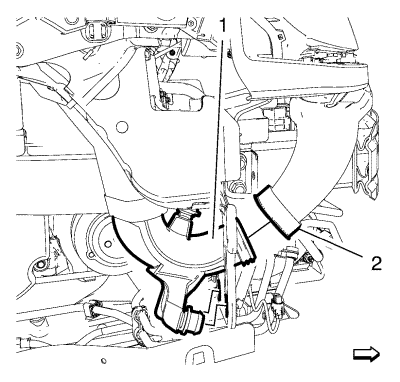 1
2