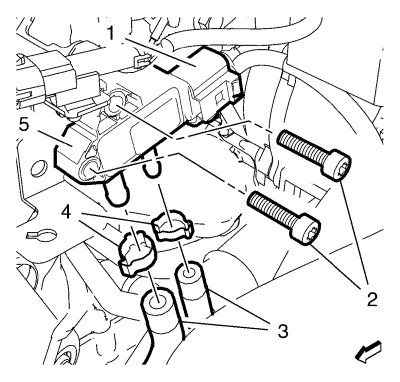 1
5
4
2
3