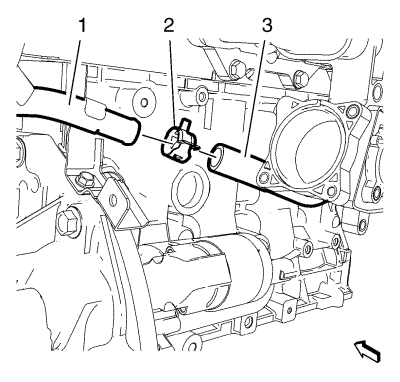 1
2
3