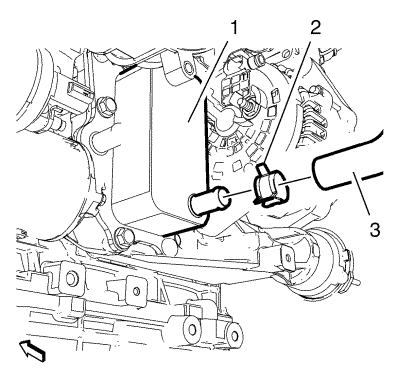 1
2
3