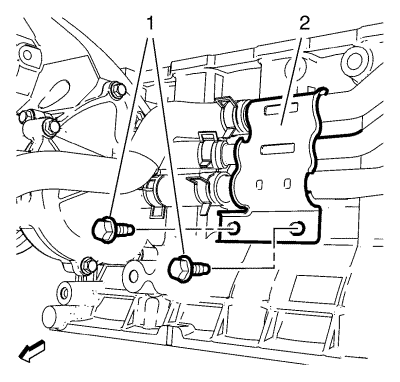 1
2