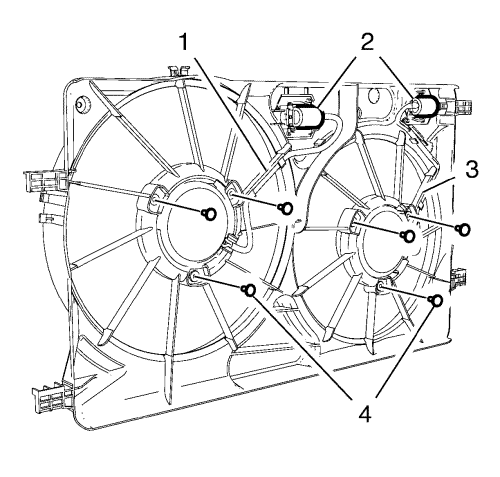 1
2
3
4