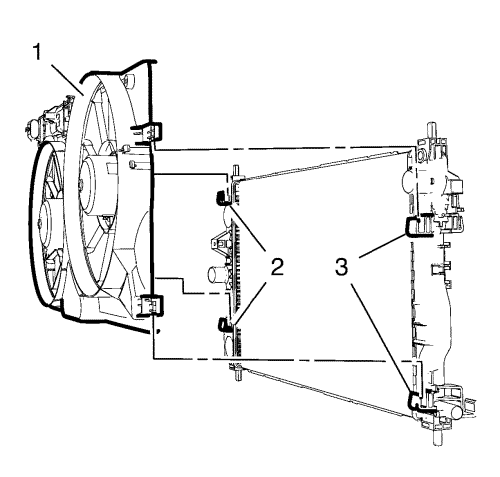 1

2

3