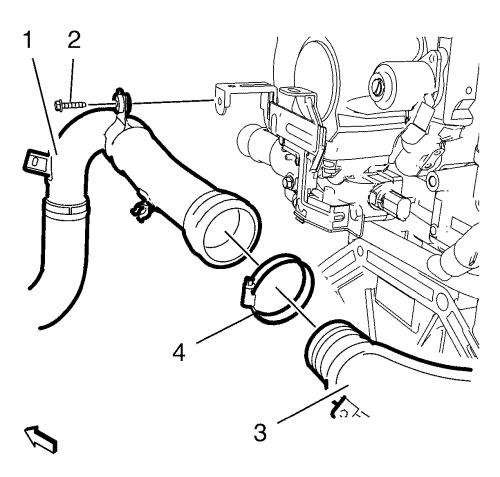 1
2
4
3