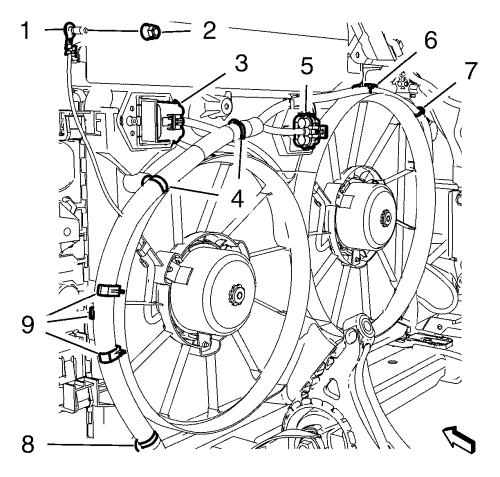 1
2
3
5
6
7
4
9
8