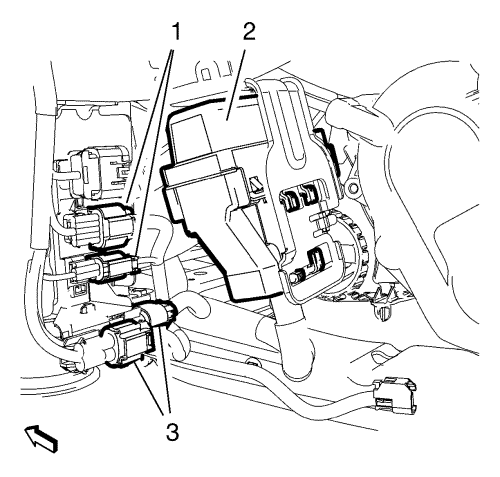 1
2
3